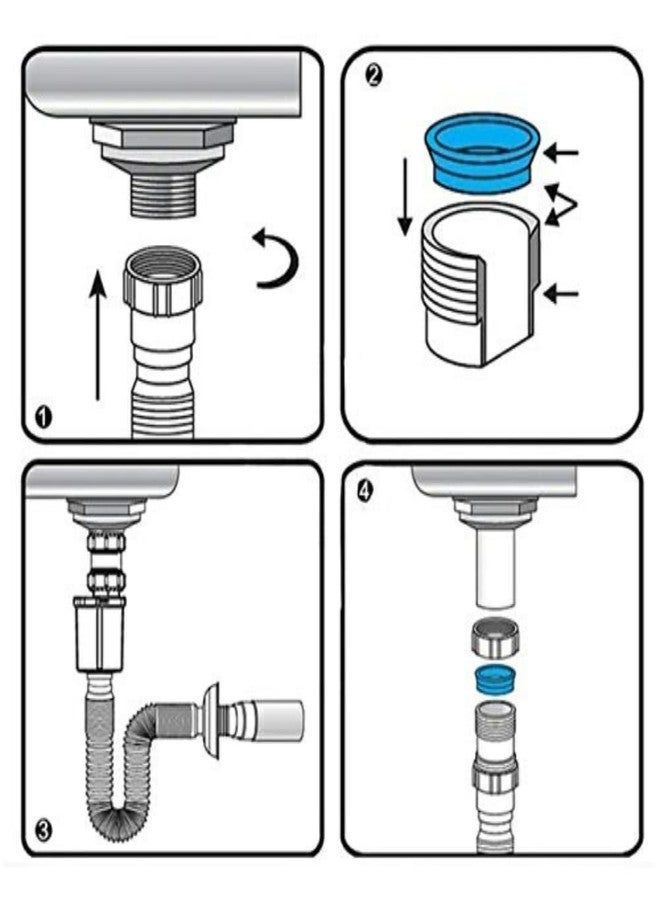 1

2

3

4